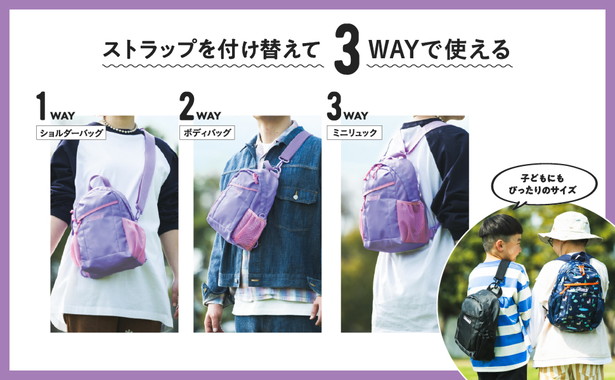 ストラップを付け替えて 3 WAYで使える

1 WAY
ショルダーバッグ

2 WAY
ボディバッグ

3 WAY
ミニリュック

子どもにも
ぴったりのサイズ