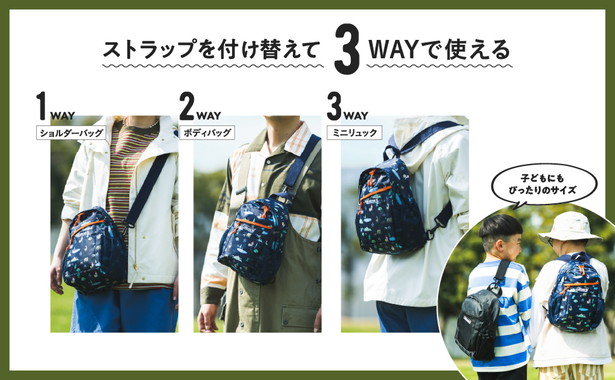 ストラップを付け替えて 3 WAYで使える

1 WAY
ショルダーバッグ

2 WAY
ボディバッグ

3 WAY
ミニリュック

子どもにも
ぴったりのサイズ