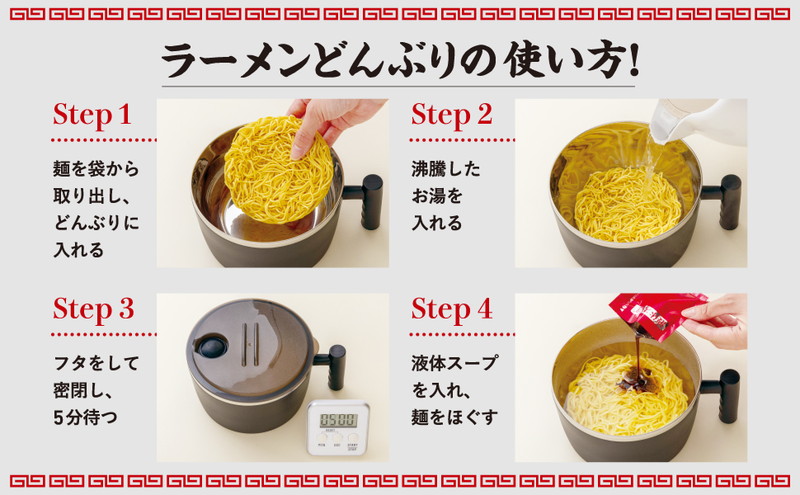 ラーメンどんぶりの使い方!

Step 1

麺を袋から取り出し、どんぶりに入れる

Step 2

沸騰したお湯を入れる

Step 3

フタをして密閉し、5分待つ

05:00

Step 4

液体スープを入れ、麺をほぐす