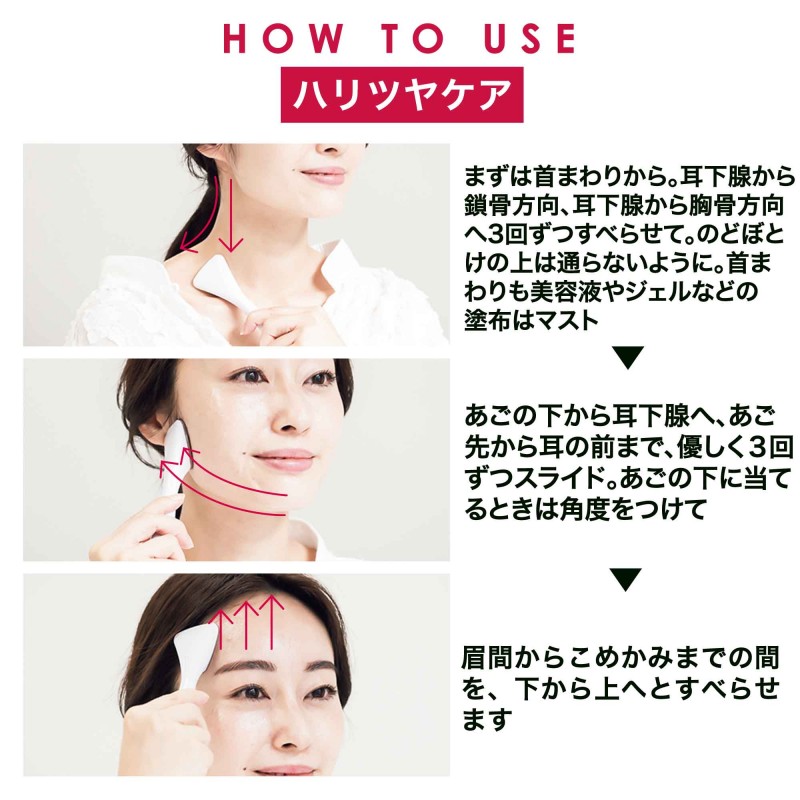 HOW TO USE

ハリツヤケア

まずは首まわりから。耳下腺から鎖骨方向、耳下腺から胸骨方向へ3回ずつすべらせて。のどぼとけの上は通らないように。首まわりも美容液やジェルなどの塗布はマスト

▼

あごの下から耳下腺へ、あご先から耳の前まで、優しく3回ずつスライド。あごの下に当てるときは角度をつけて

▼

眉間からこめかみまでの間を、下から上へとすべらせます