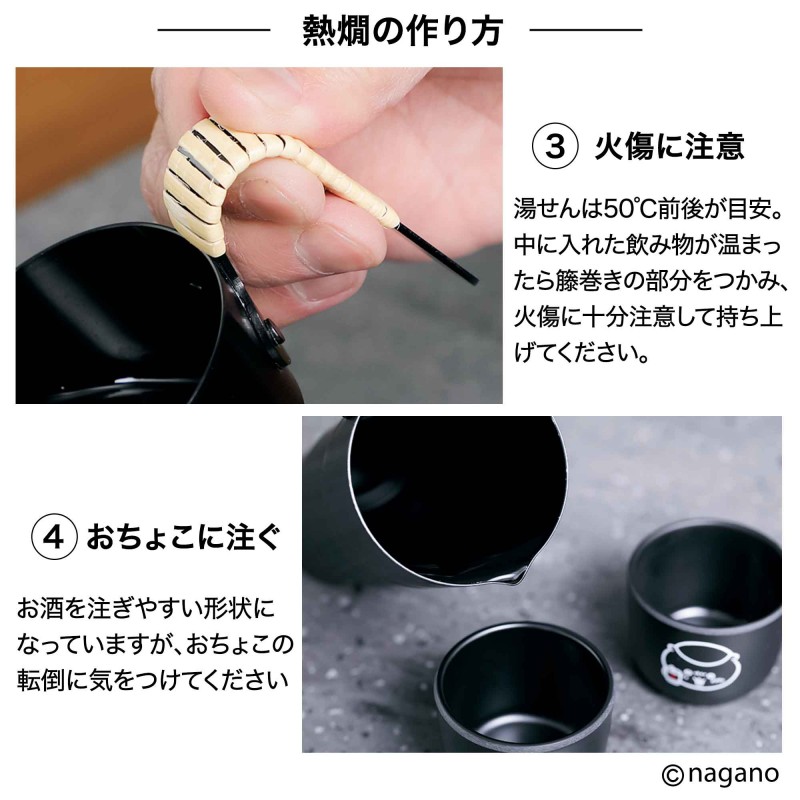 熱燗の作り方

③ 火傷に注意

湯せんは50℃前後が目安。中に入れた飲み物が温まったら籐巻きの部分をつかみ、火傷に十分注意して持ち上げてください。

④ おちょこに注ぐ

お酒を注ぎやすい形状になっていますが、おちょこの転倒に気をつけてください

©nagano